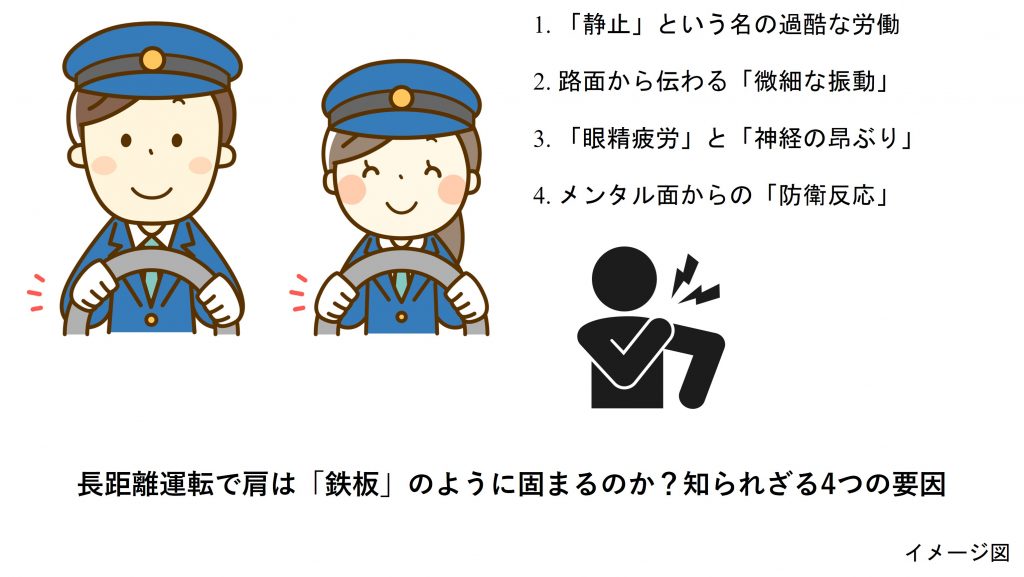 1. 「静止」という名の過酷な労働

2. 路面から伝わる「微細な振動」

3. 「眼精疲労」と「神経の昂ぶり」

4. メンタル面からの「防衛反応」

長距離運転で肩は「鉄板」のように固まるのか？知られざる4つの要因

イメージ図