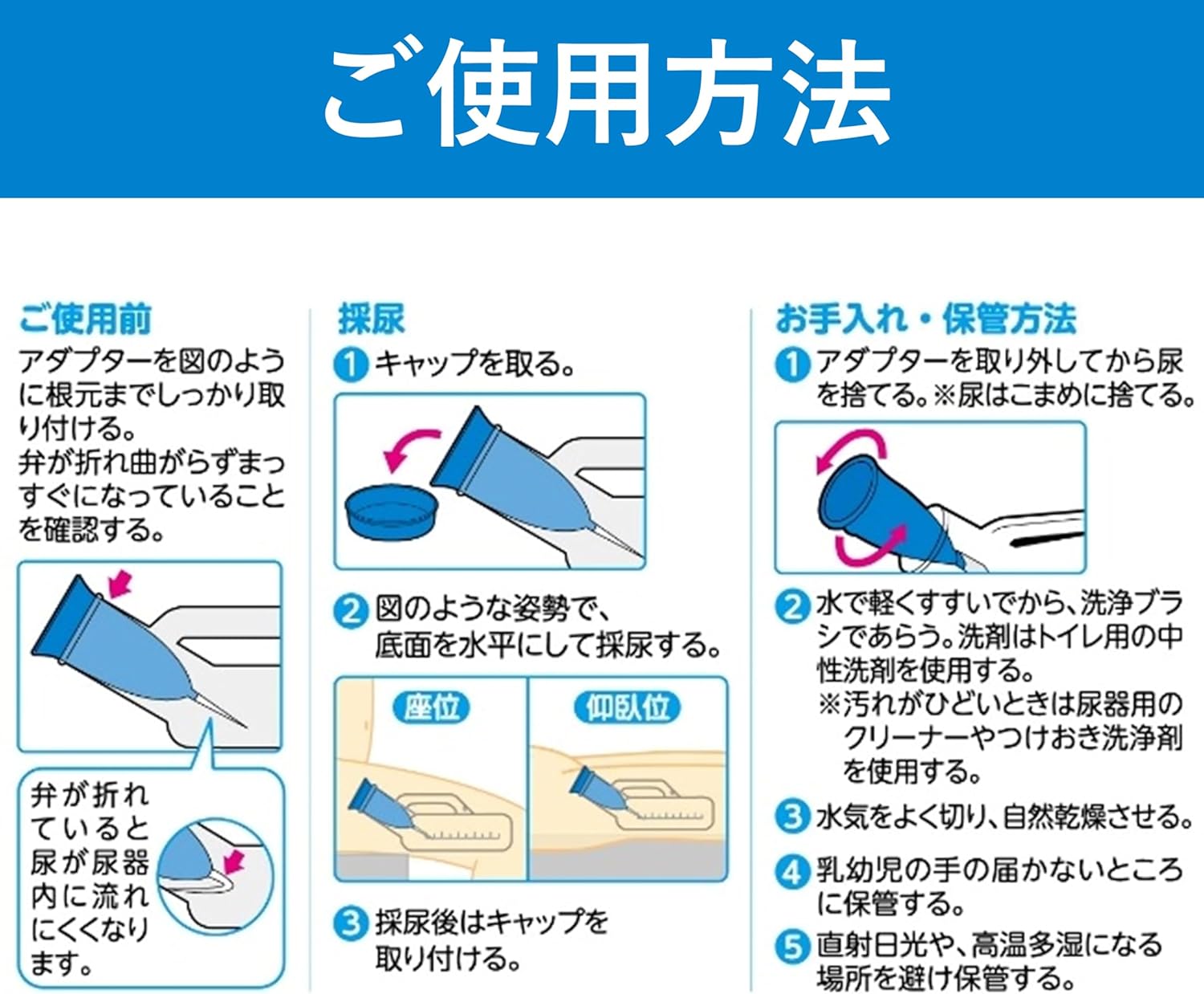 ご使用方法

ご使用前
アダプターを図のように根元までしっかり取り付ける。
弁が折れ曲がらずまっすぐになっていることを確認する。

弁が折れていると尿が尿器内に流れにくくなります。

採尿
1 キャップを取る。

2 図のような姿勢で、底面を水平にして採尿する。

座位

仰臥位

3 採尿後はキャップを取り付ける。

お手入れ・保管方法
1 アダプターを取り外してから尿を捨てる。※尿はこまめに捨てる。

2 水で軽くすすいでから、洗浄ブラシであらう。洗剤はトイレ用の中性洗剤を使用する。
※汚れがひどいときは尿器用のクリーナーやつけおき洗浄剤を使用する。

3 水気をよく切り、自然乾燥させる。

4 乳幼児の手の届かないところに保管する。

5 直射日光や、高温多湿になる場所を避け保管する。